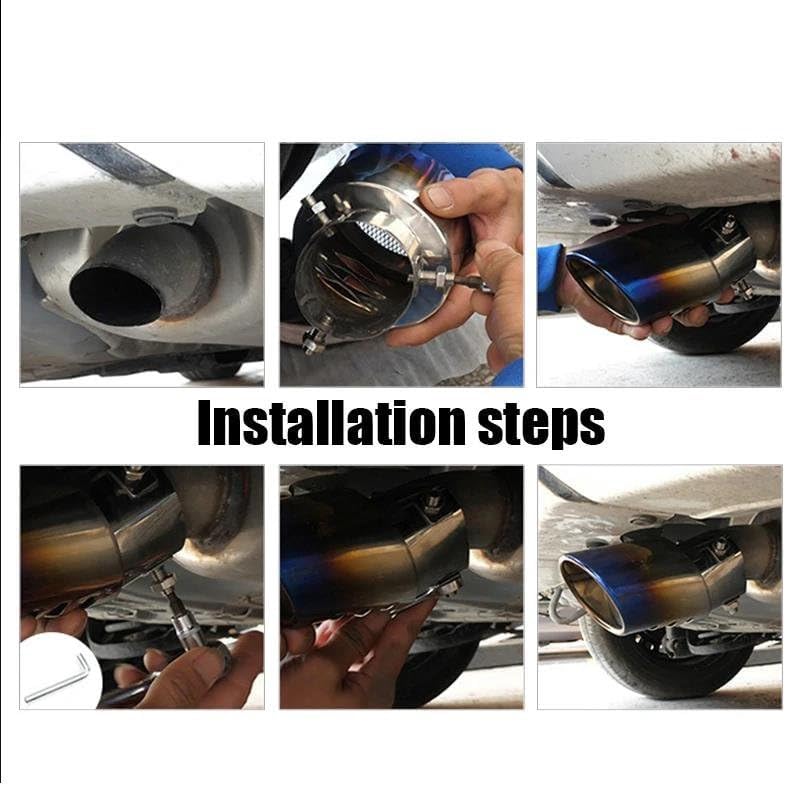 Installation steps